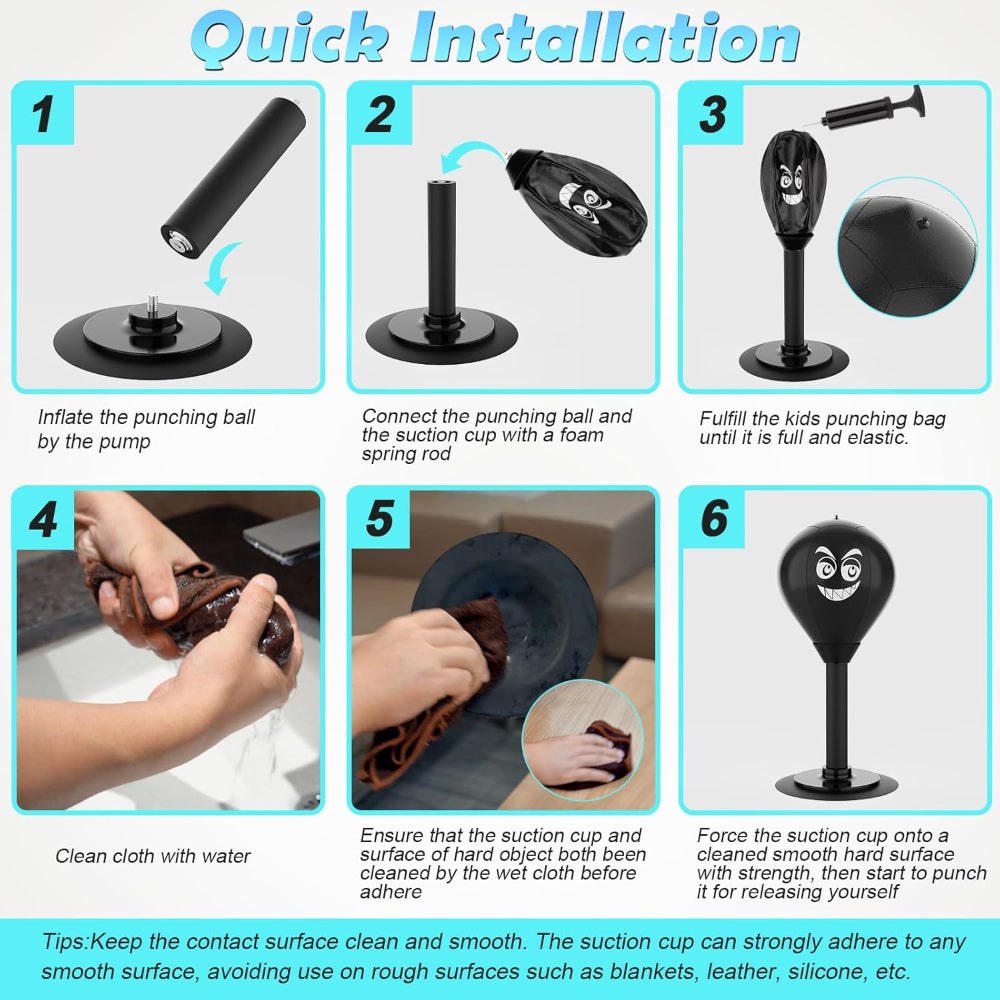 Quick Installation

1

Inflate the punching ball by the pump

2

Connect the punching ball and the suction cup with a foam spring rod

3

Fulfill the kids punching bag until it is full and elastic.

4

Clean cloth with water

5

Ensure that the suction cup and surface of hard object both been cleaned by the wet cloth before adhere

6

Force the suction cup onto a cleaned smooth hard surface with strength, then start to punch it for releasing yourself

Tips:Keep the contact surface clean and smooth. The suction cup can strongly adhere to any smooth surface, avoiding use on rough surfaces such as blankets, leather, silicone, etc.