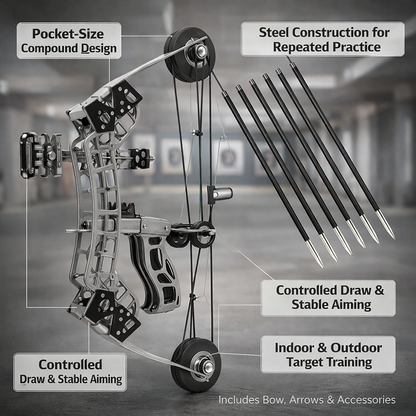 Pocket-Size Compound Design

Steel Construction for Repeated Practice

Controlled Draw & Stable Aiming

Indoor & Outdoor Target Training

Controlled Draw & Stable Aiming

Includes Bow, Arrows & Accessories