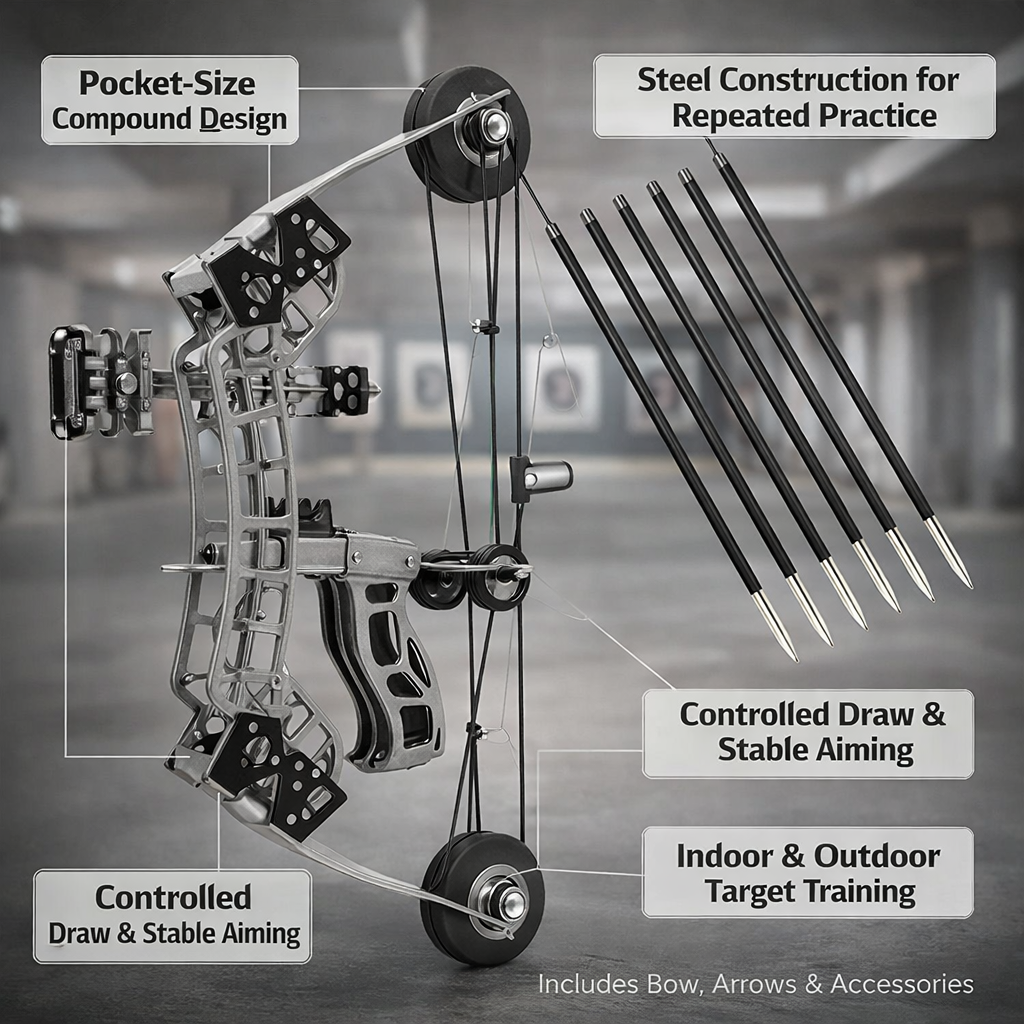 Pocket-Size Compound Design

Steel Construction for Repeated Practice

Controlled Draw & Stable Aiming

Indoor & Outdoor Target Training

Controlled Draw & Stable Aiming

Includes Bow, Arrows & Accessories