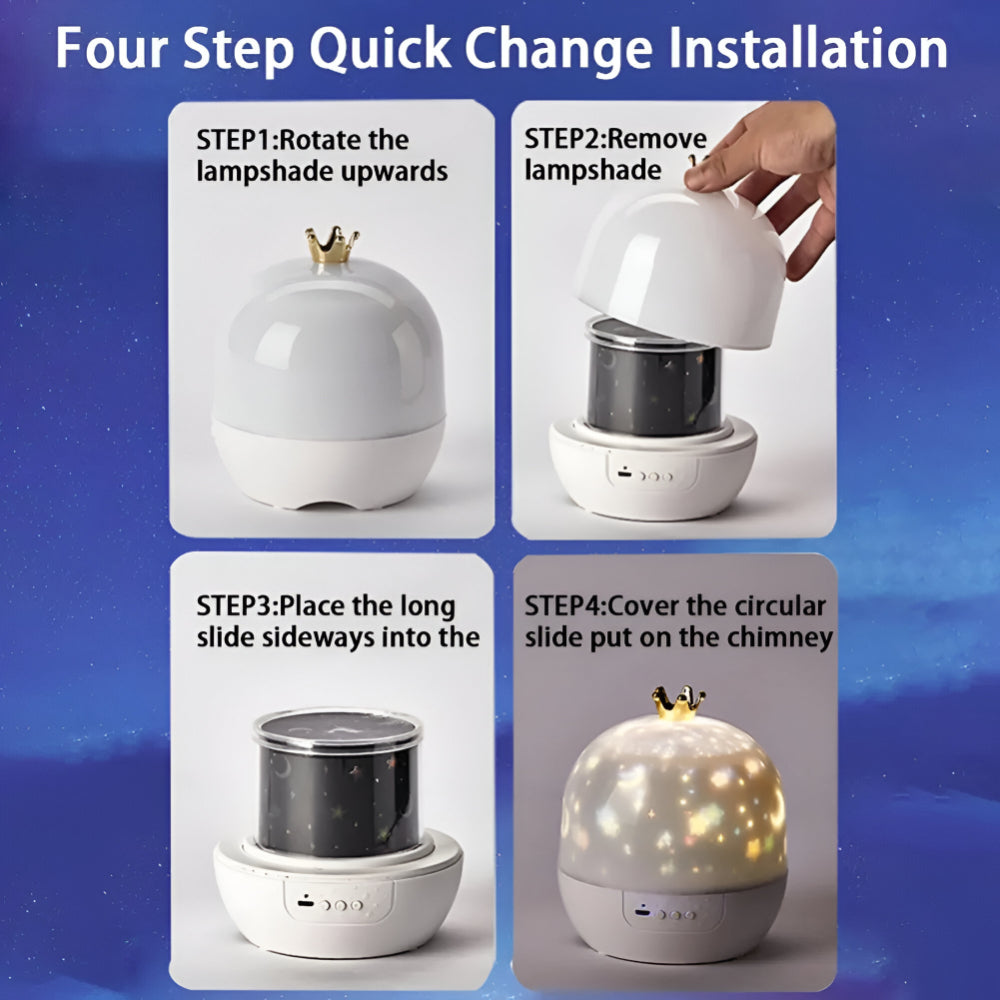 Four Step Quick Change Installation

STEP1:Rotate the lampshade upwards

STEP2:Remove lampshade

STEP3:Place the long slide sideways into the

STEP4:Cover the circular slide put on the chimney